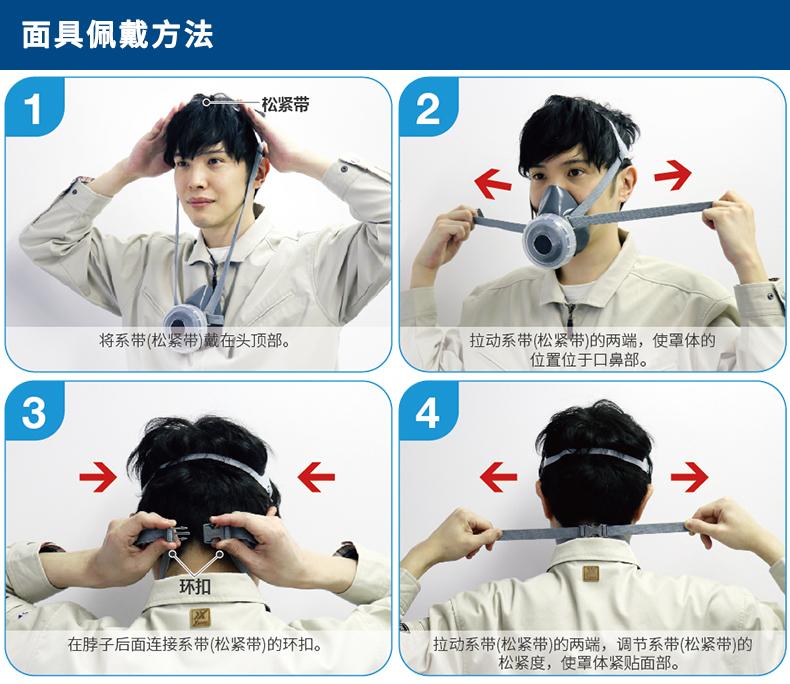 面具佩戴方法

1

松紧带

将系带(松紧带)戴在头顶部。

2

拉动系带(松紧带)的两端，使罩体的位置位于口鼻部。

3

环扣

在脖子后面连接系带(松紧带)的环扣。

4

拉动系带(松紧带)的两端，调节系带(松紧带)的松紧度，使罩体紧贴面部。